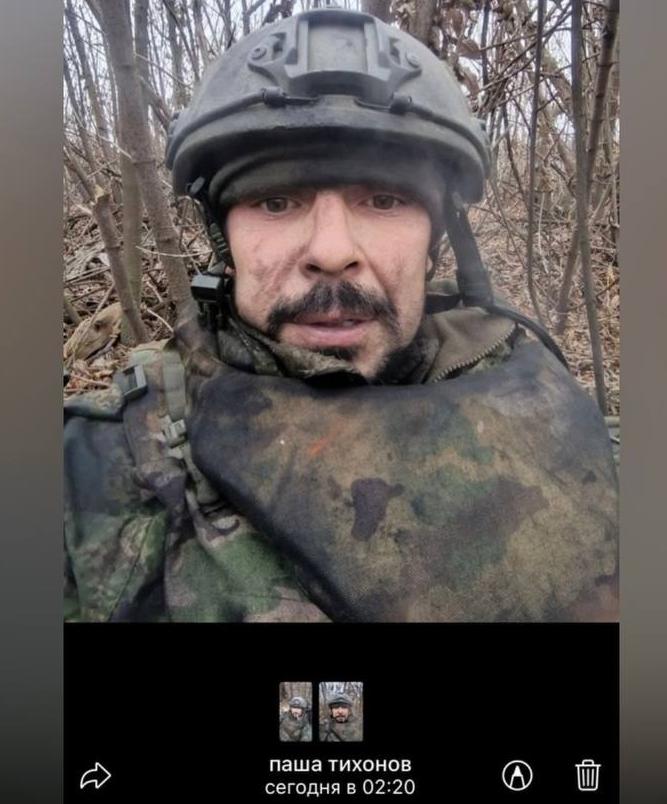 паша тихонов
сегодня в 02:20