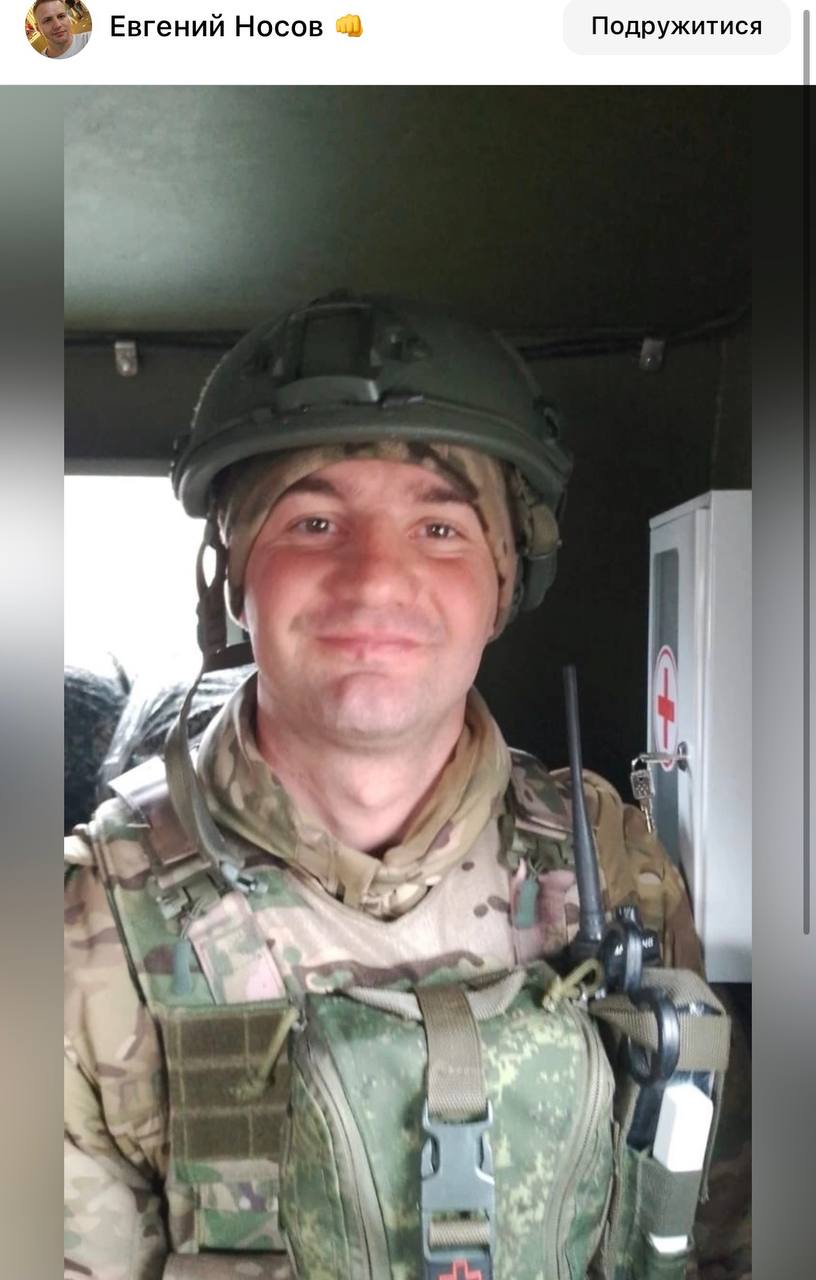 Евгений Носов 👊

Подружитися