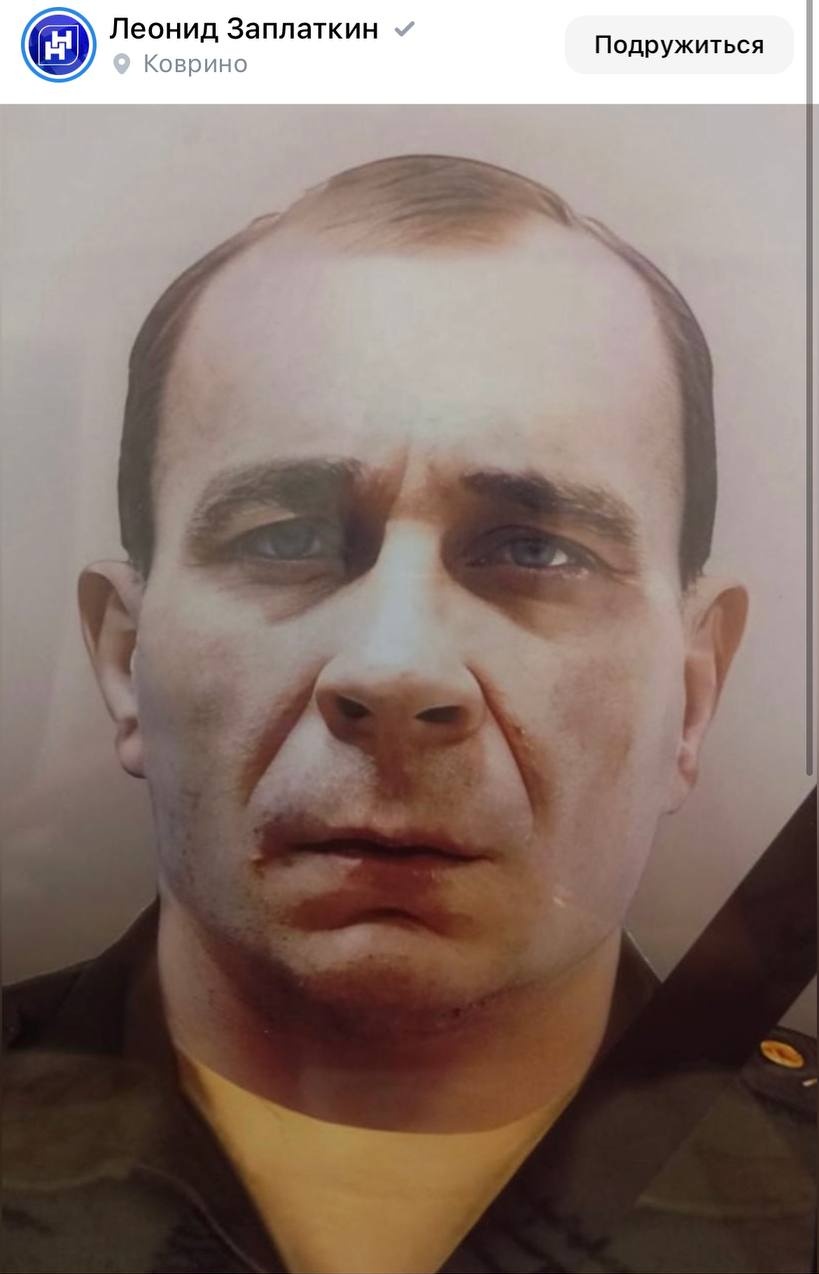 Леонид Заплаткин
Коврино
Подружиться