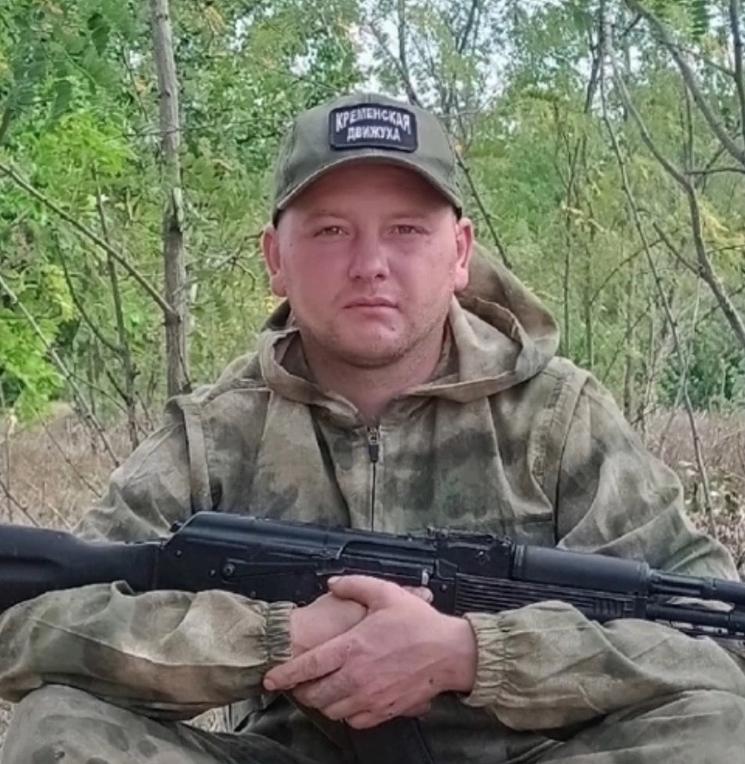 КРЕМЕНСКАЯ ДВИЖУХА