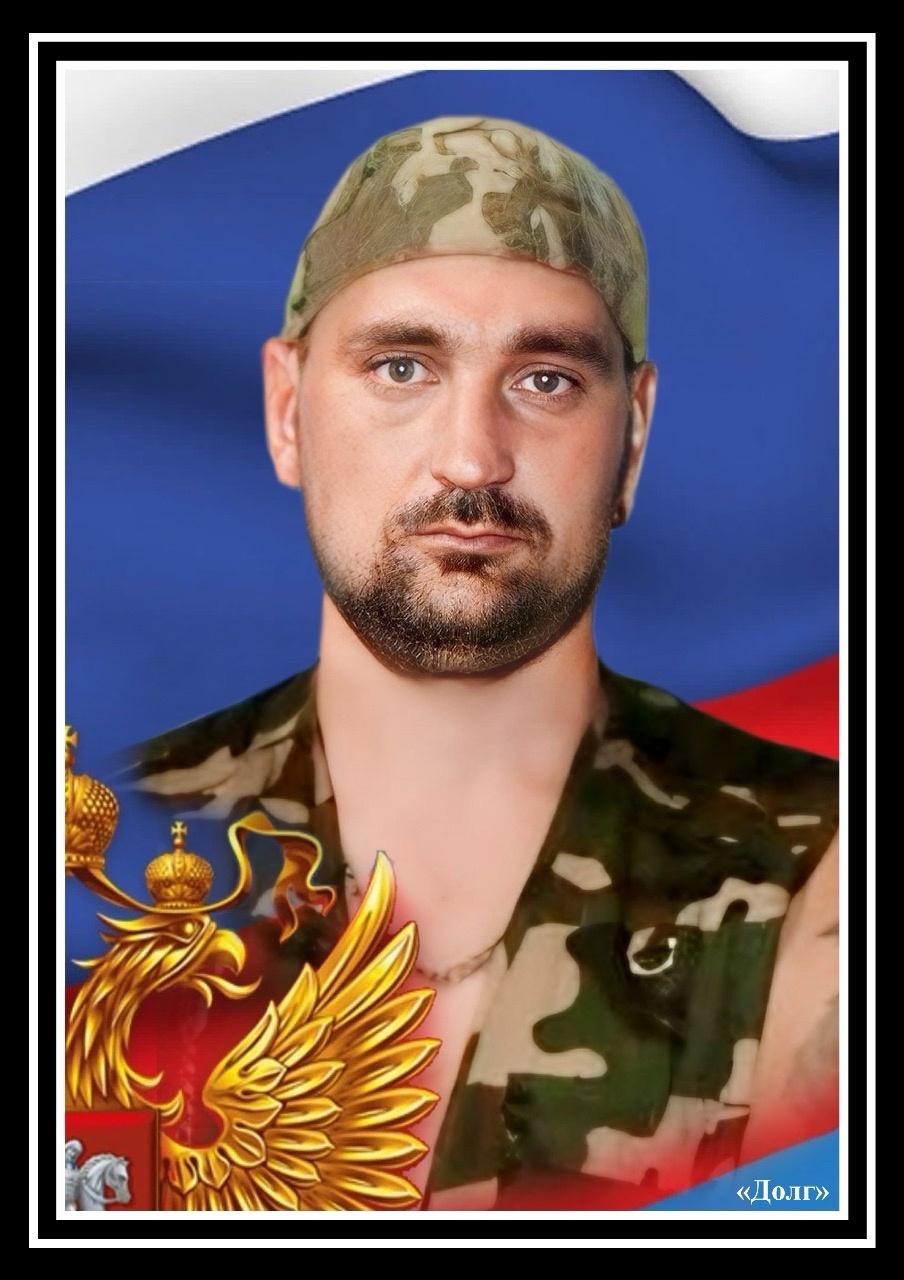 «Долг»