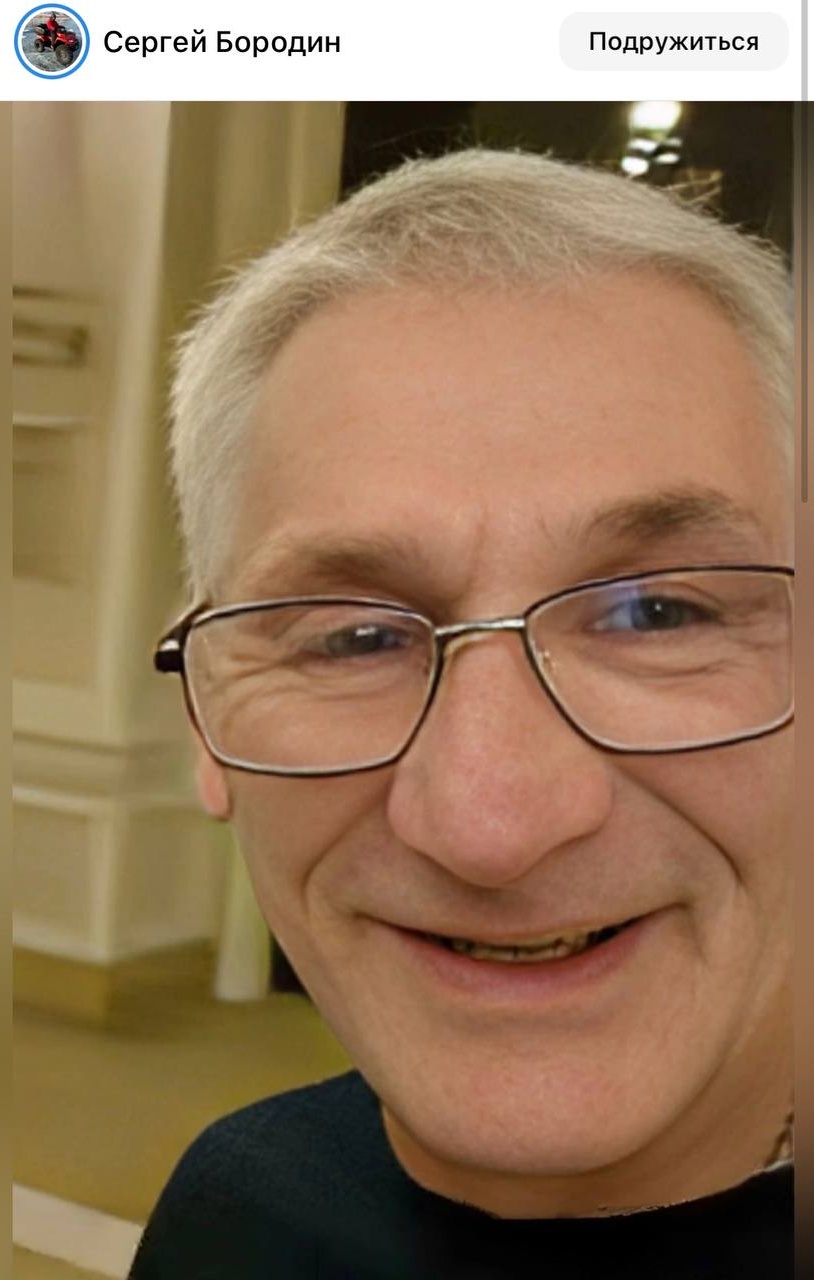 Сергей Бородин

Подружиться