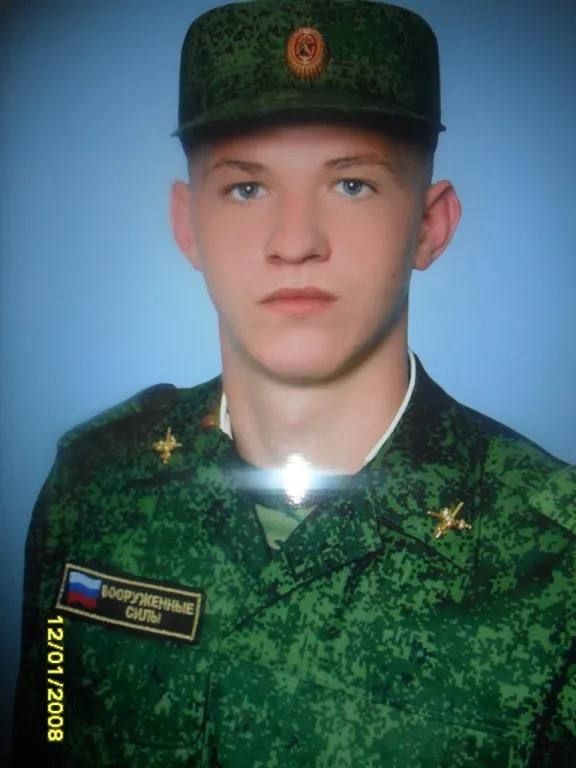 ВООРУЖЕННЫЕ СИЛЫ

12/01/2008