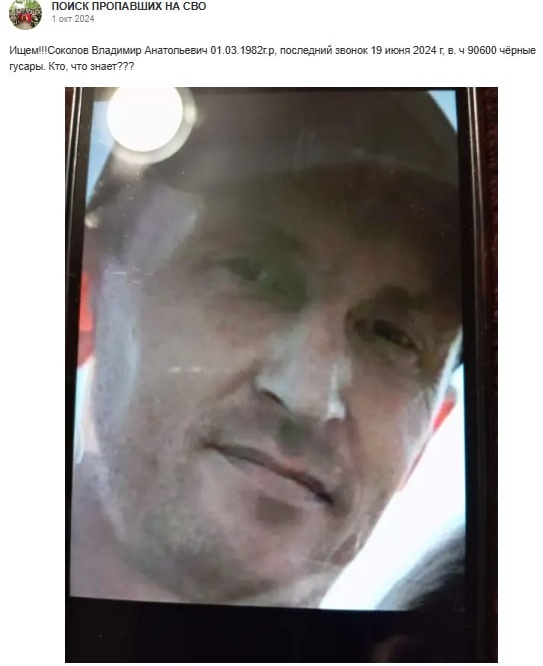 ПОИСК ПРОПАВШИХ НА СВО
1 окт 2024

Ищем!!!Соколов Владимир Анатольевич 01.03.1982г.р, последний звонок 19 июня 2024 г, в. ч 90600 чёрные гусары. Кто, что знает???