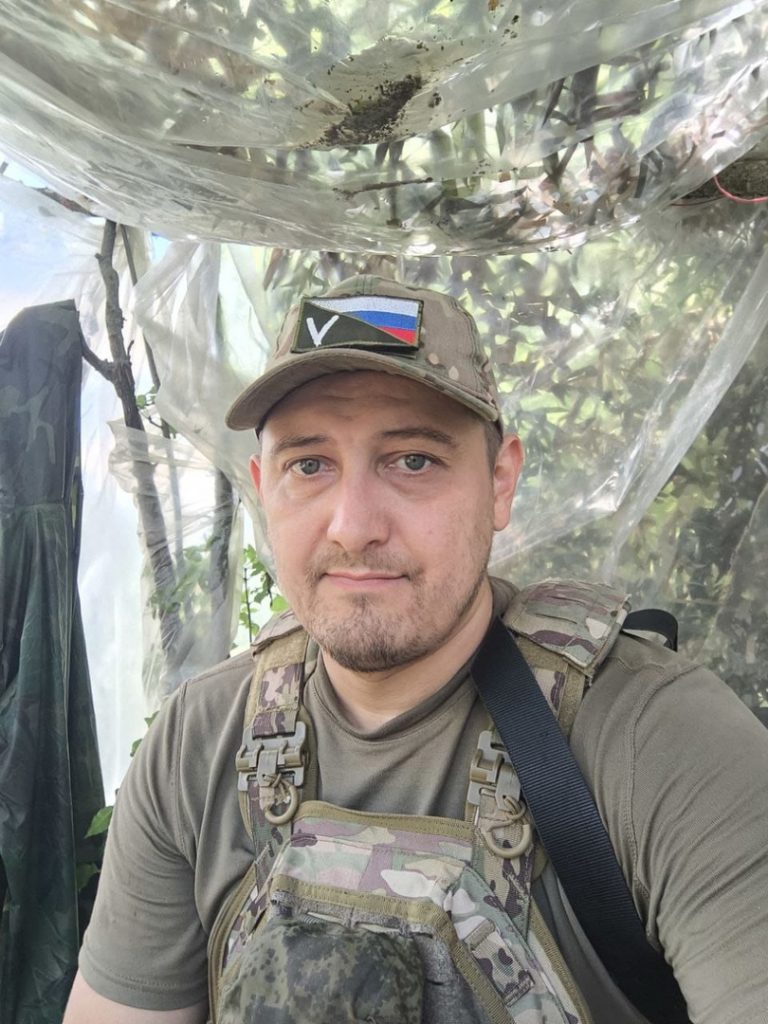 V