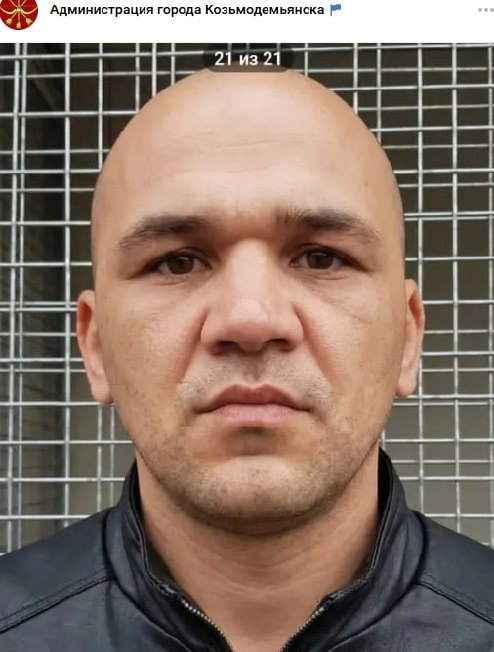 Администрация города Козьмодемьянска

21 из 21