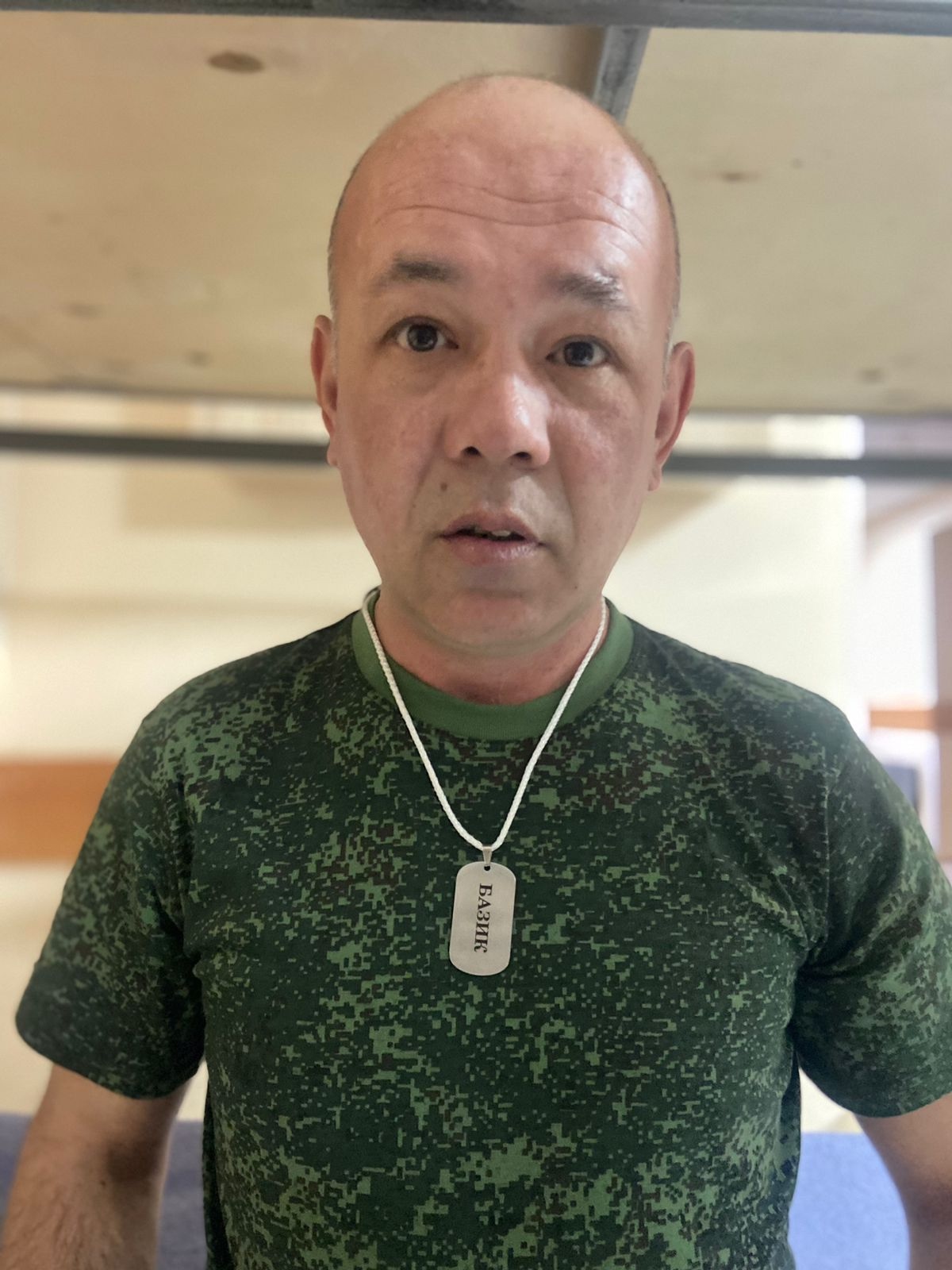 БАЗИК