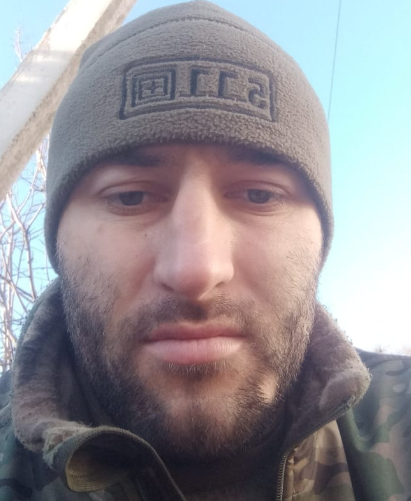 5.11