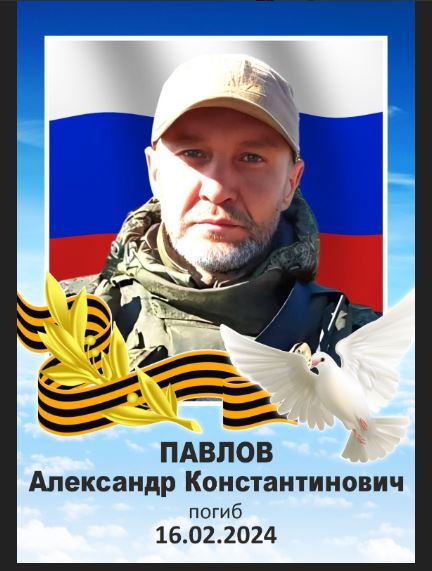 ПАВЛОВ
Александр Константинович
погиб
16.02.2024