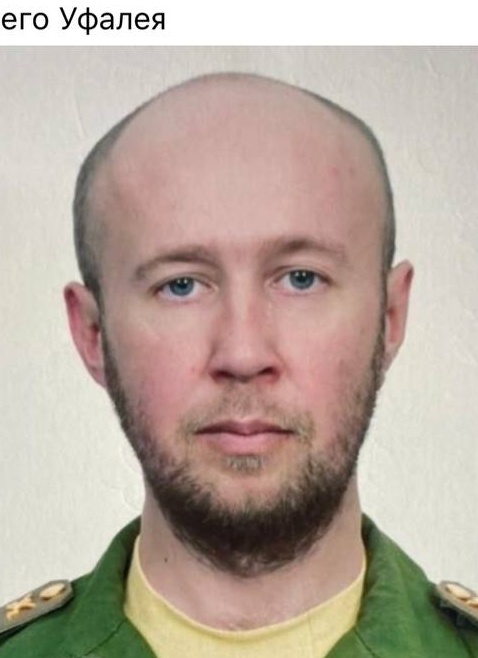 его Уфалея