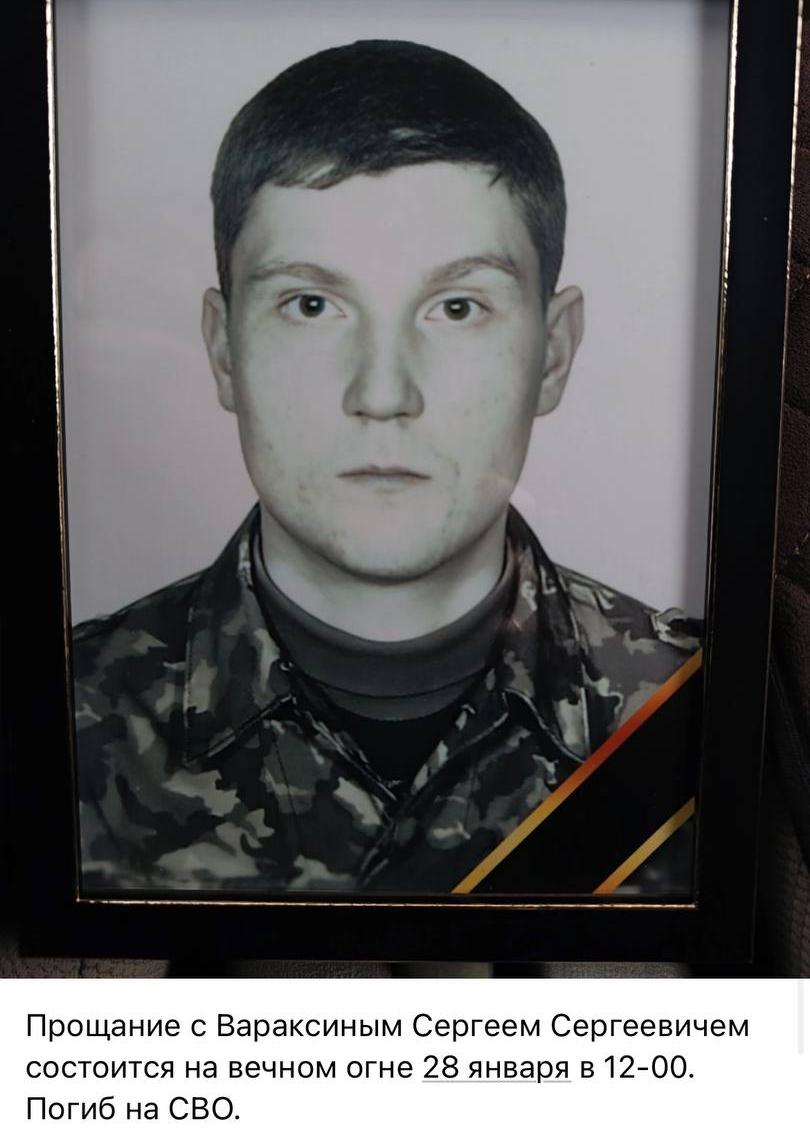 Прощание с Вараксиным Сергеем Сергеевичем состоится на вечном огне 28 января в 12-00. Погиб на СВО.