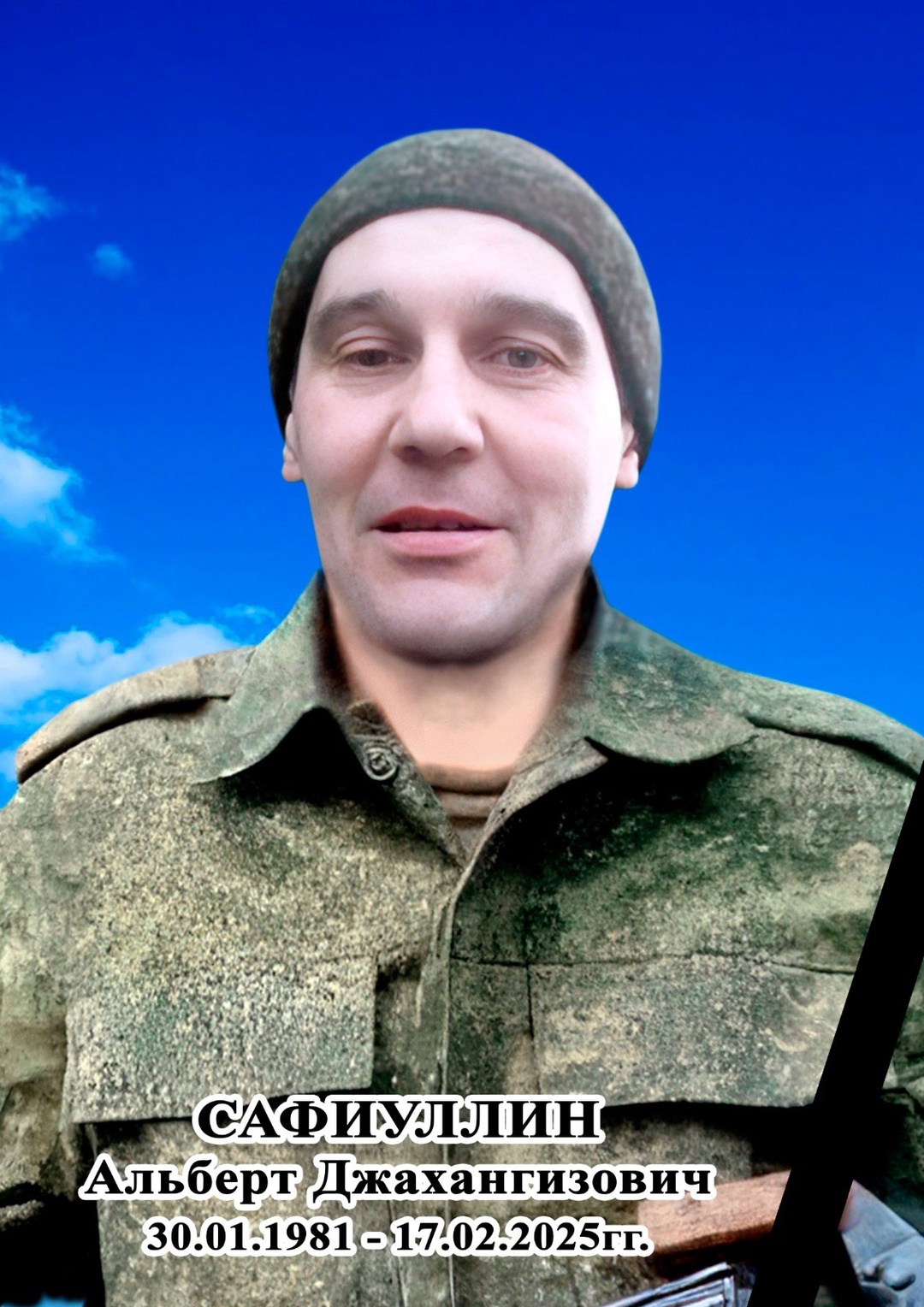 САФИУЛЛИН
Альберт Джахангизович
30.01.1981 - 17.02.2025гг.