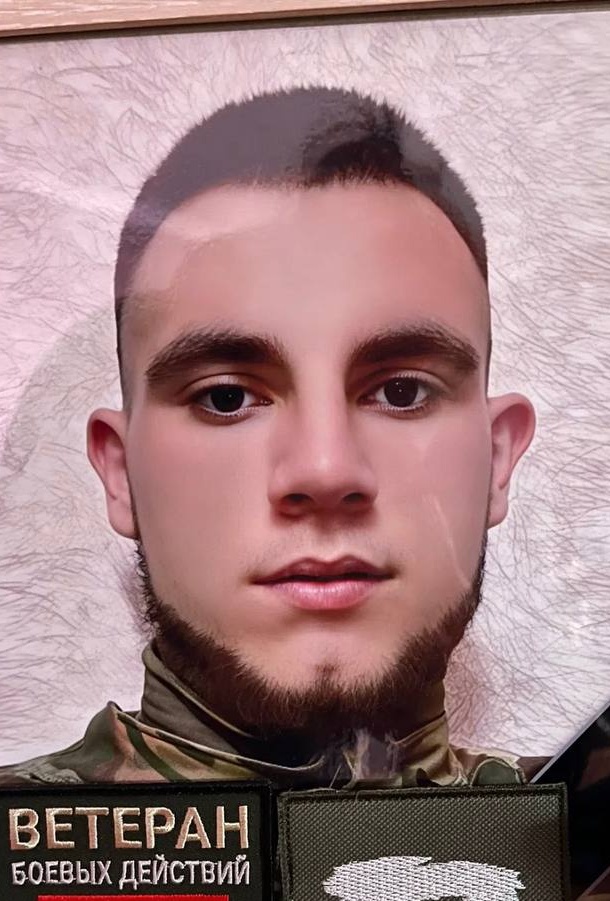 ВЕТЕРАН
БОЕВЫХ ДЕЙСТВИЙ