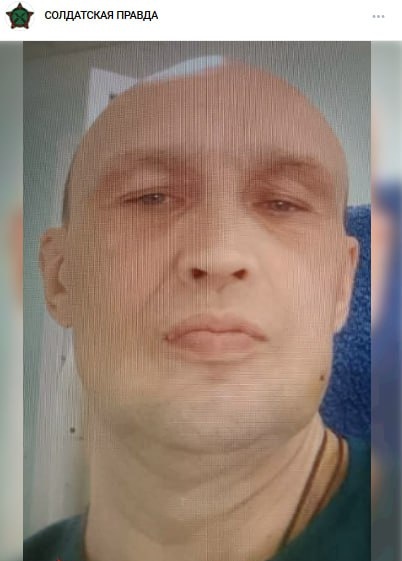 СОЛДАТСКАЯ ПРАВДА