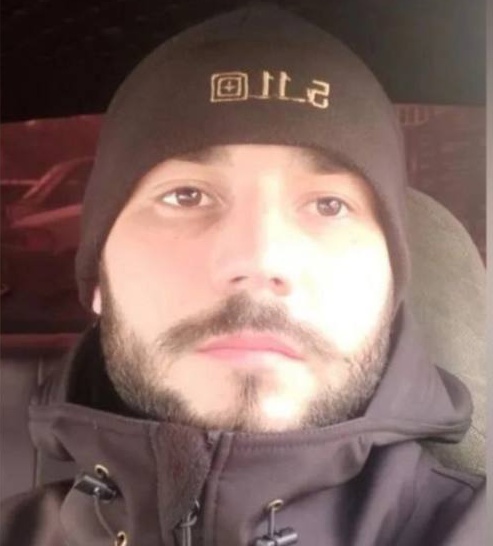 5.11