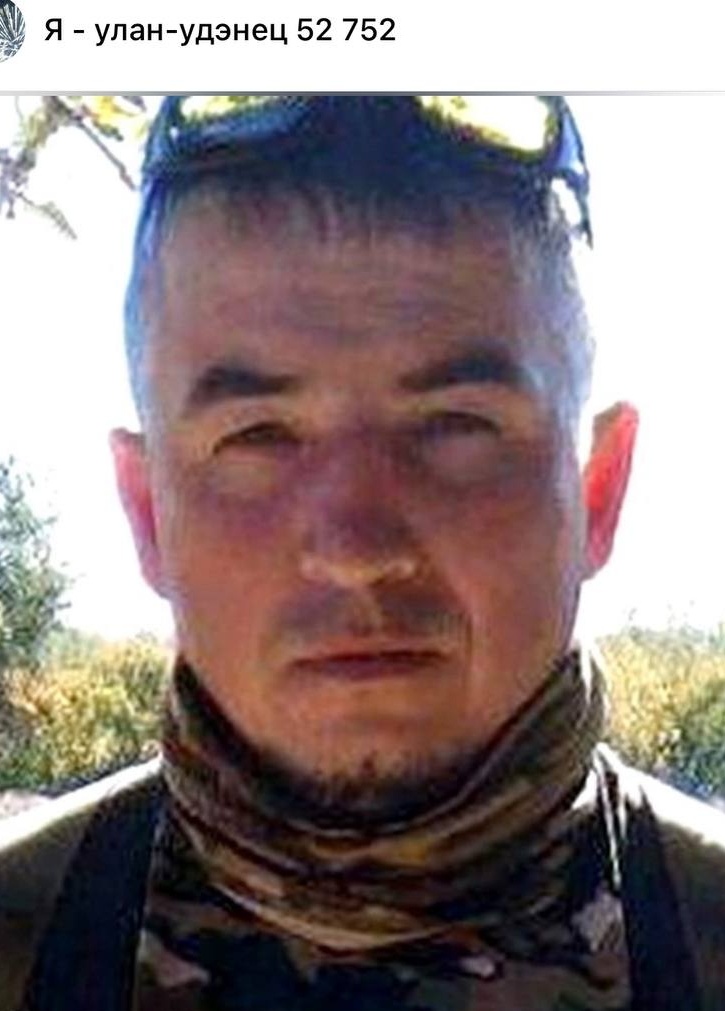 Я - улан-удэнец 52 752