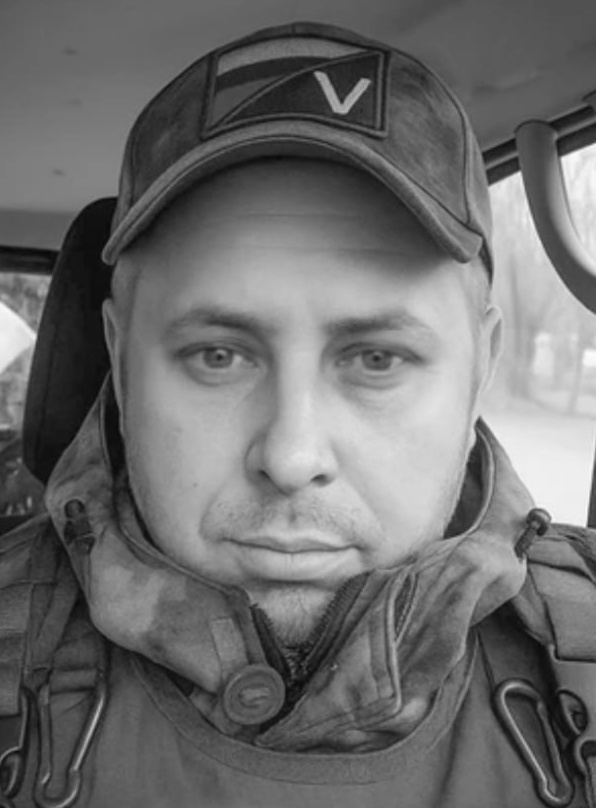 V