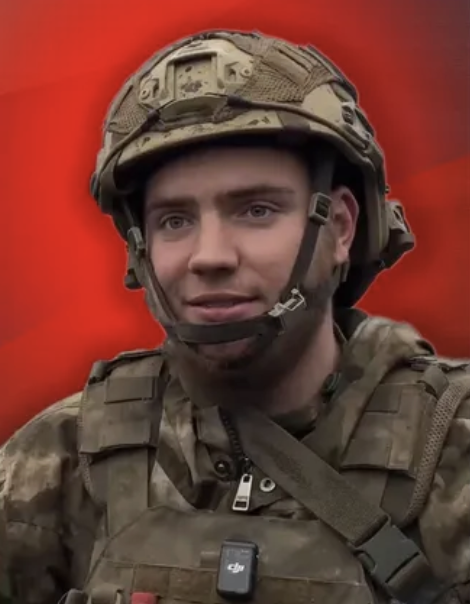 dji