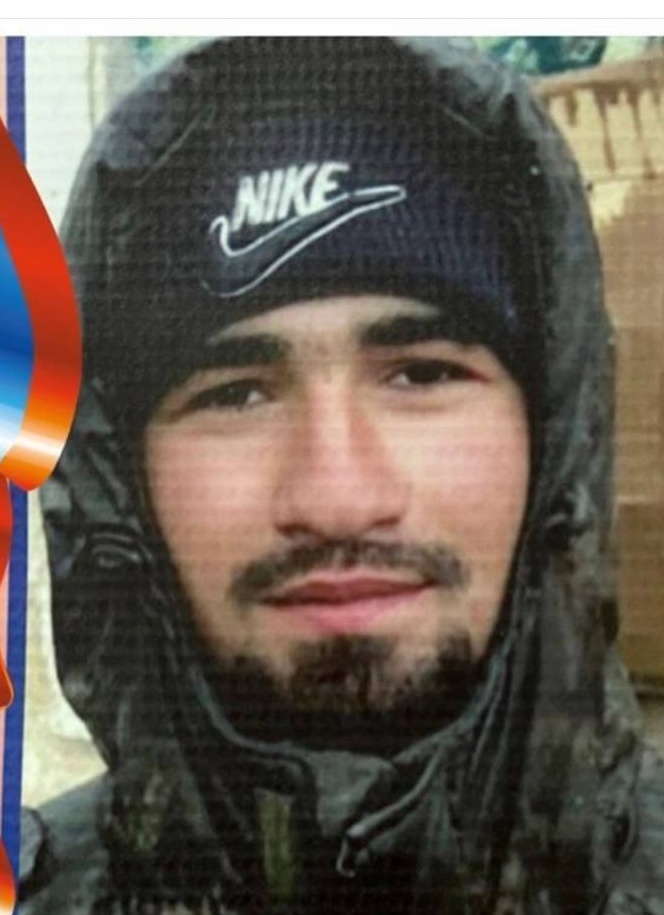 NIKE