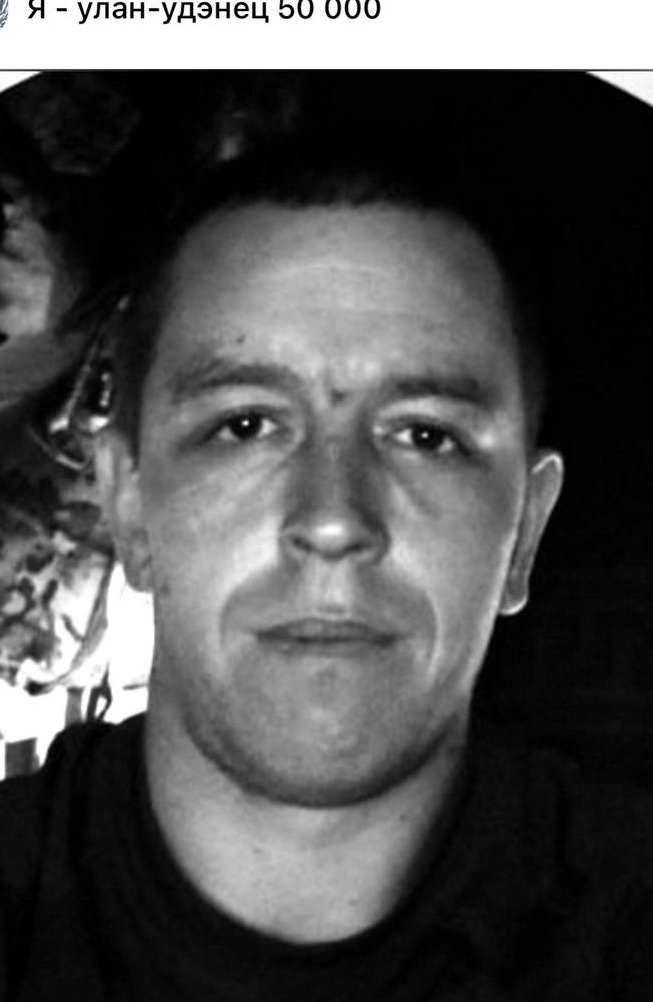 Я - улан-удэнец 50 000