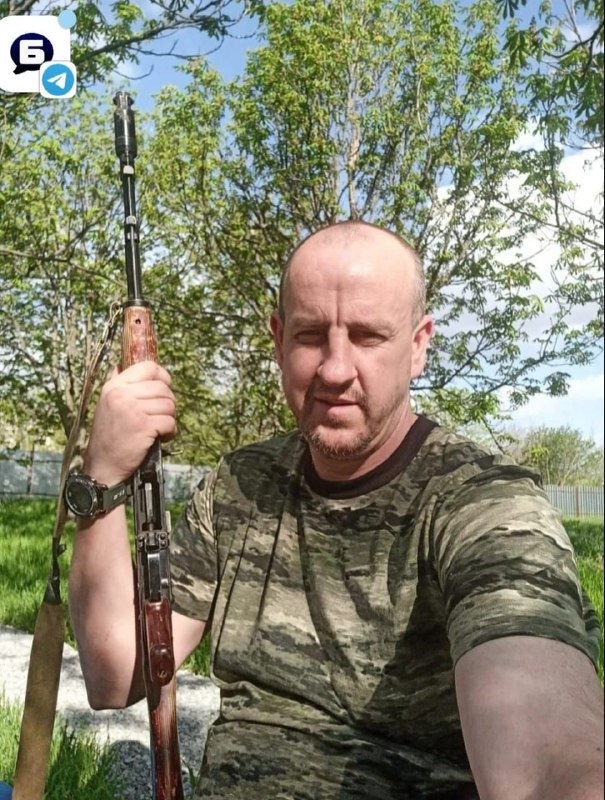 Б