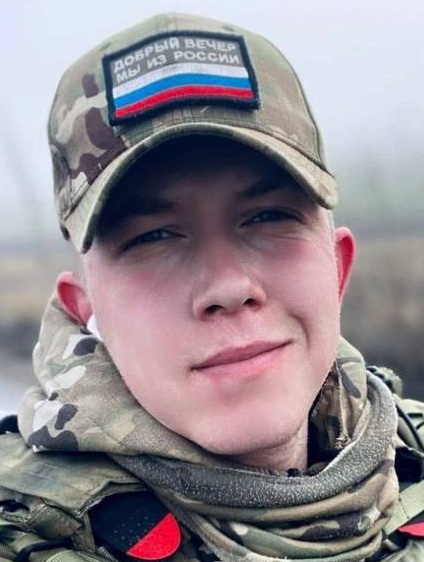 ДОБРЫЙ ВЕЧЕР
МЫ ИЗ РОССИИ