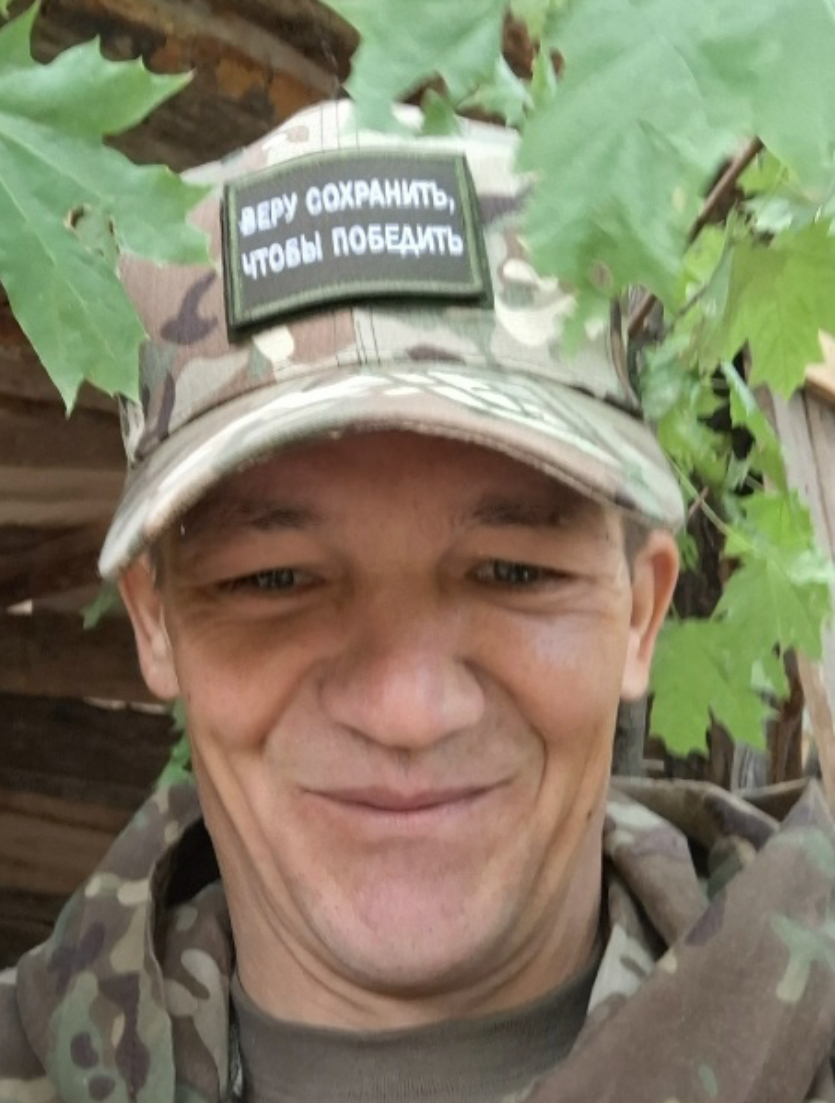 ВЕРУ СОХРАНИТЬ, ЧТОБЫ ПОБЕДИТЬ