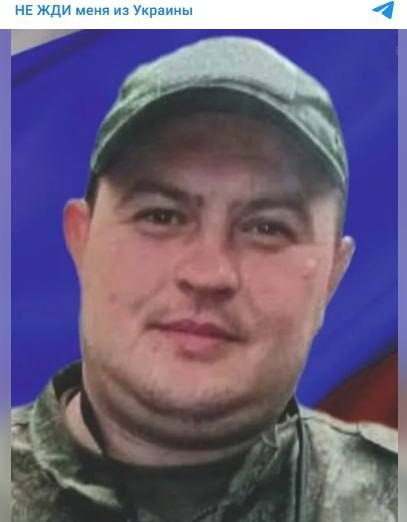 НЕ ЖДИ меня из Украины