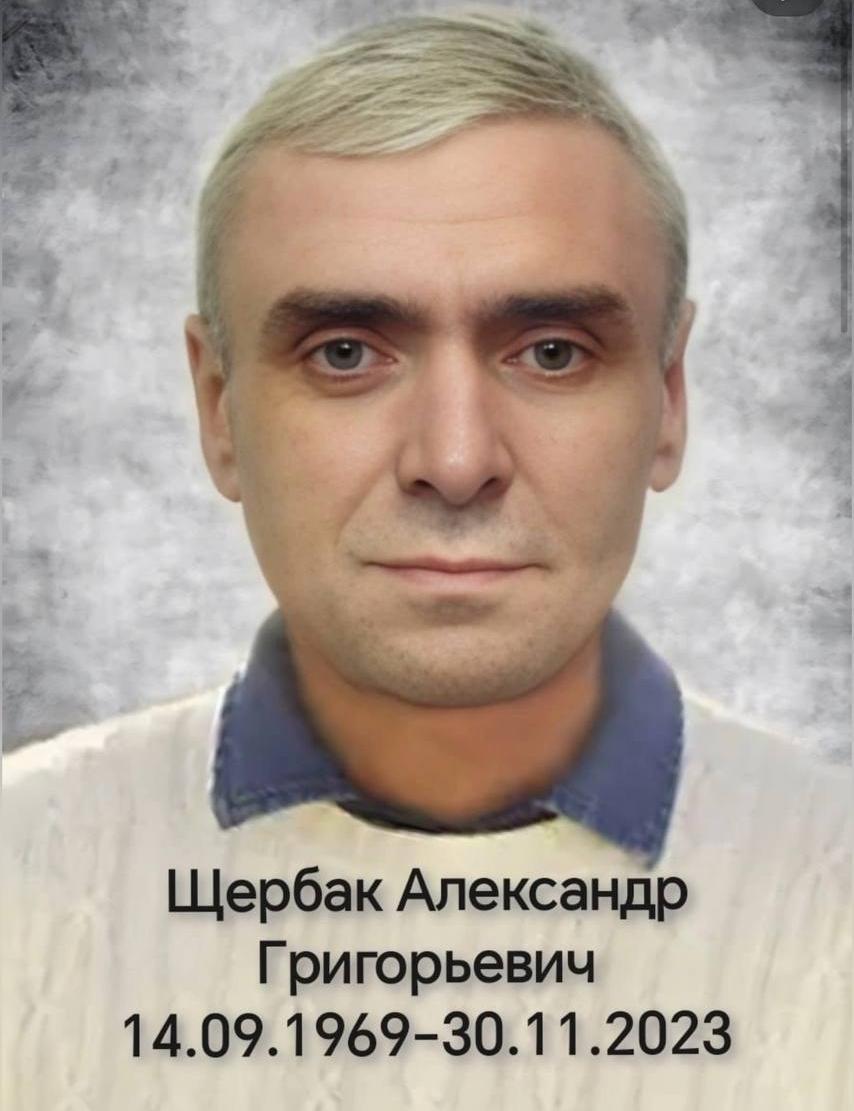 Щербак Александр Григорьевич
14.09.1969-30.11.2023