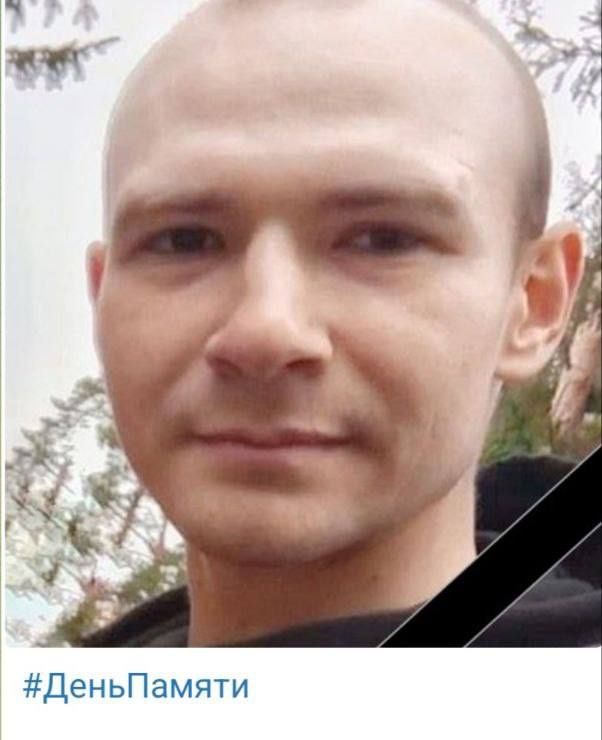 #ДеньПамяти