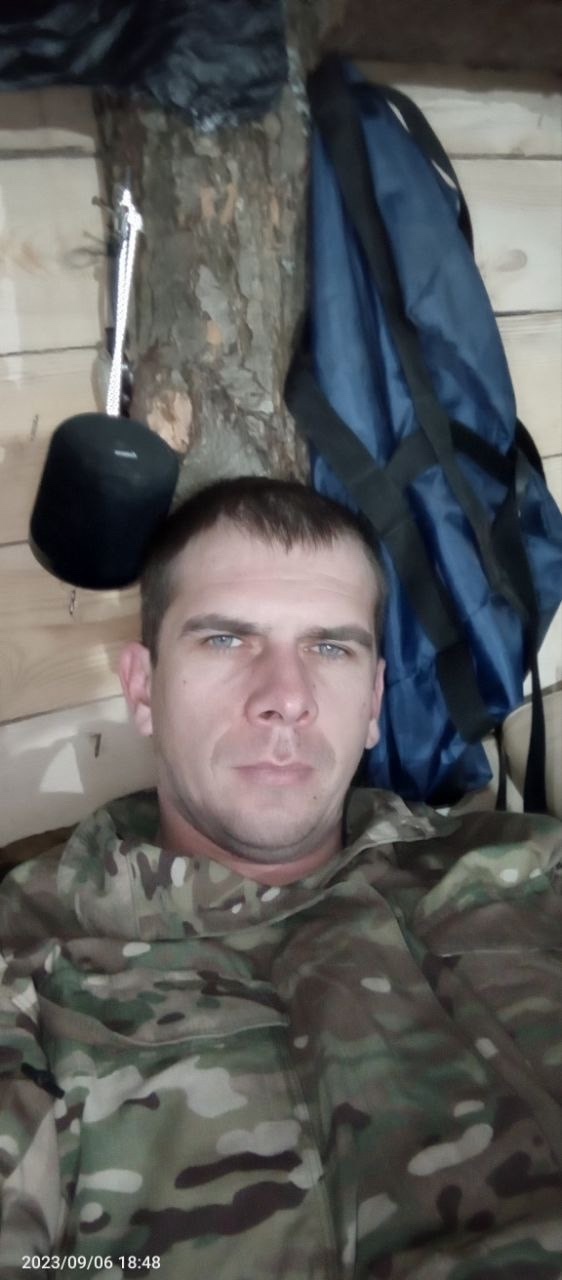 2023/09/06 18:48