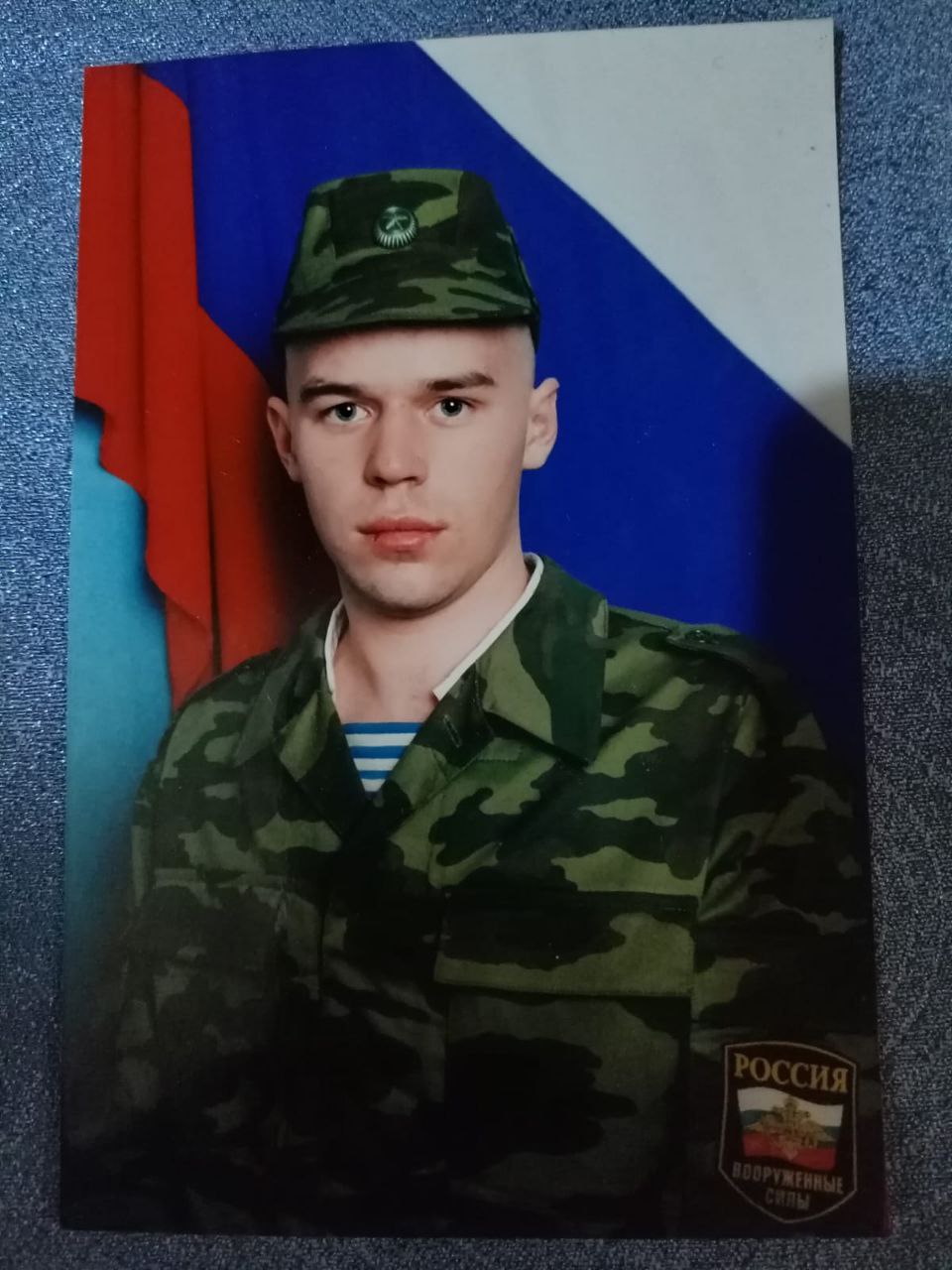 РОССИЯ
ВООРУЖЕННЫЕ СИЛЫ