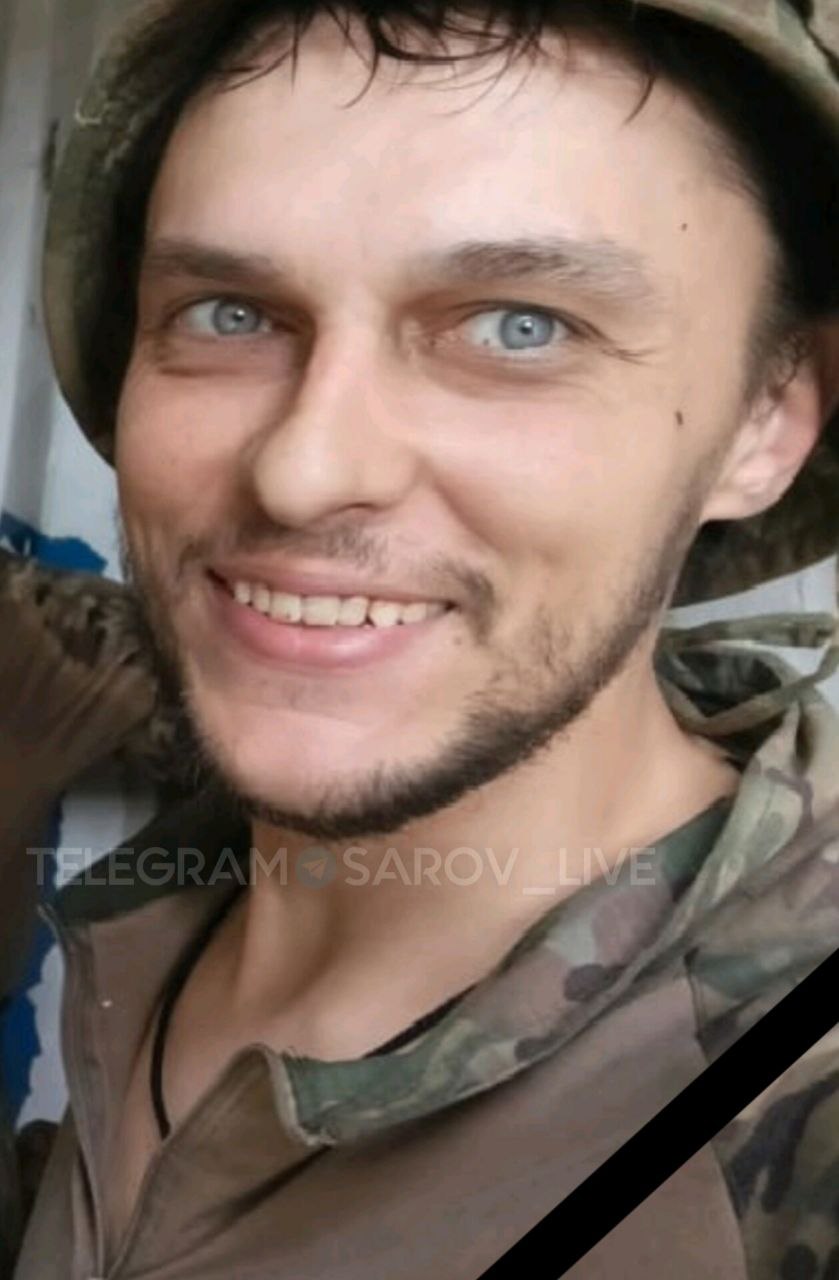 TELEGRAM SAROV_LIVE