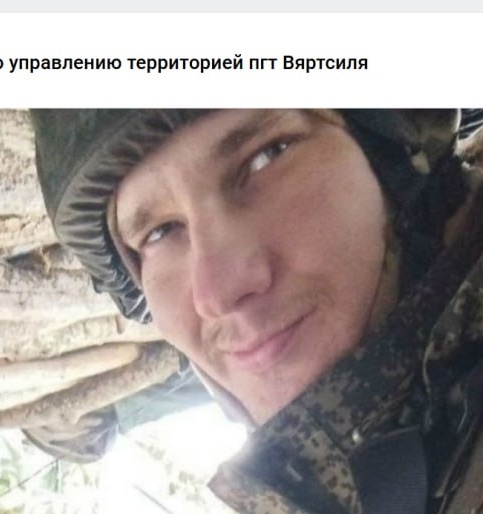 о управлению территорией пгт Вяртсиля