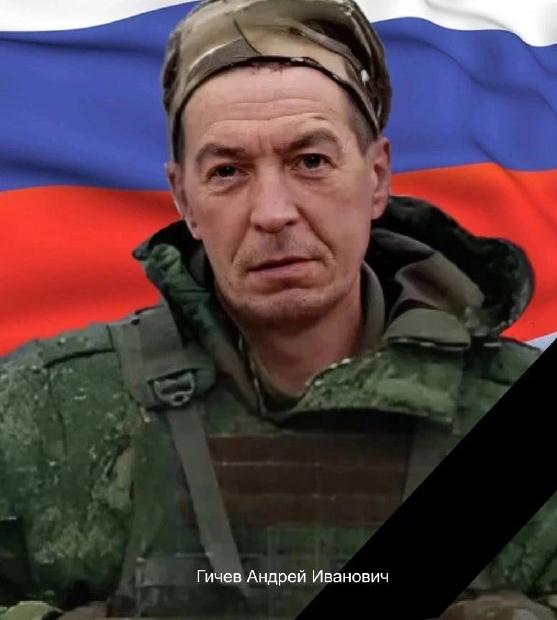 Гичев Андрей Иванович