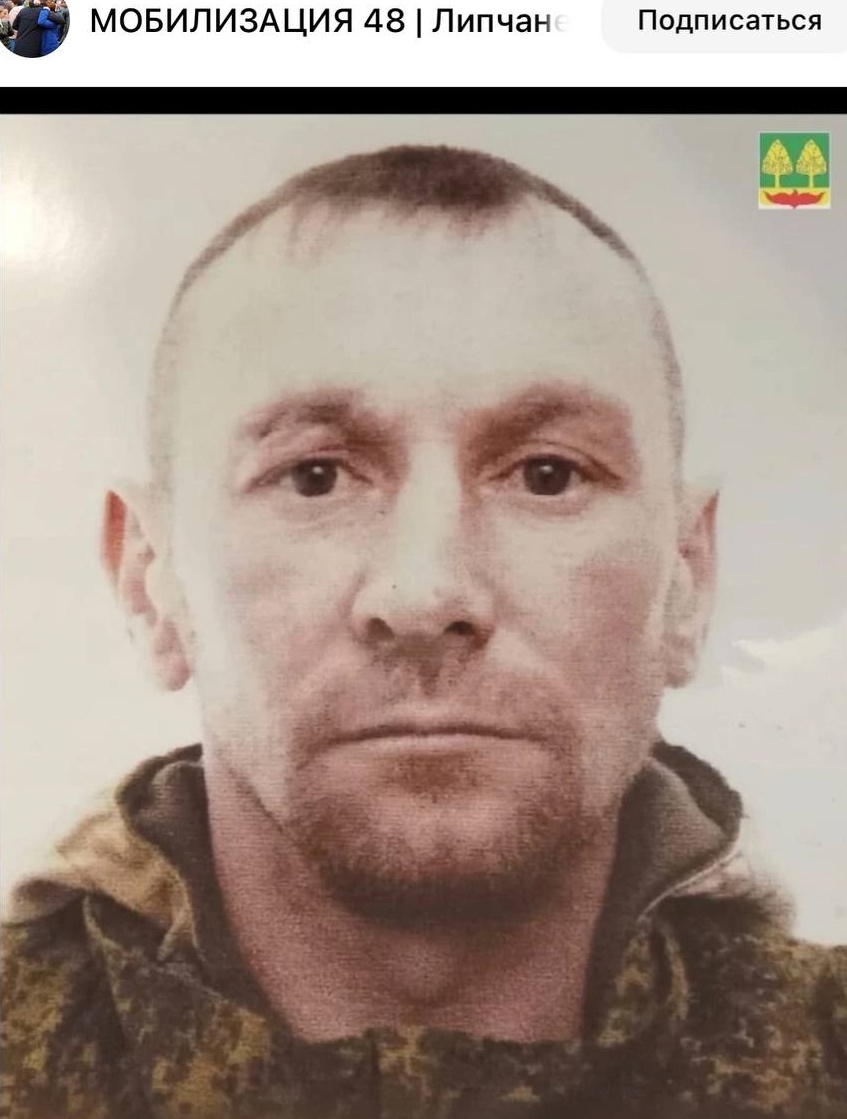 МОБИЛИЗАЦИЯ 48 | Липчане

Подписаться