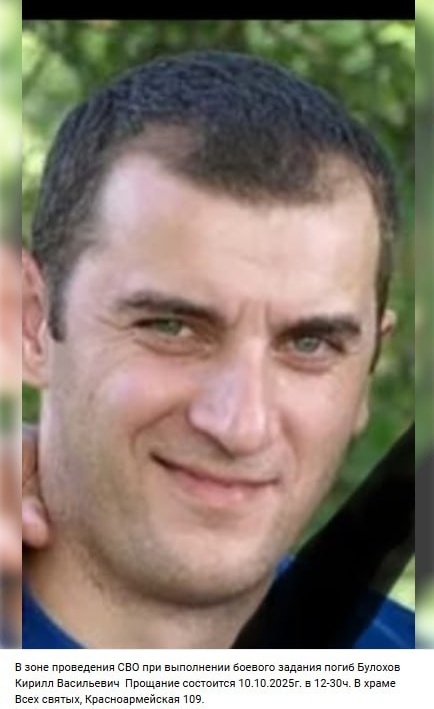 В зоне проведения СВО при выполнении боевого задания погиб Булохов Кирилл Васильевич Прощание состоится 10.10.2025г. в 12-30ч. В храме Всех святых, Красноармейская 109.