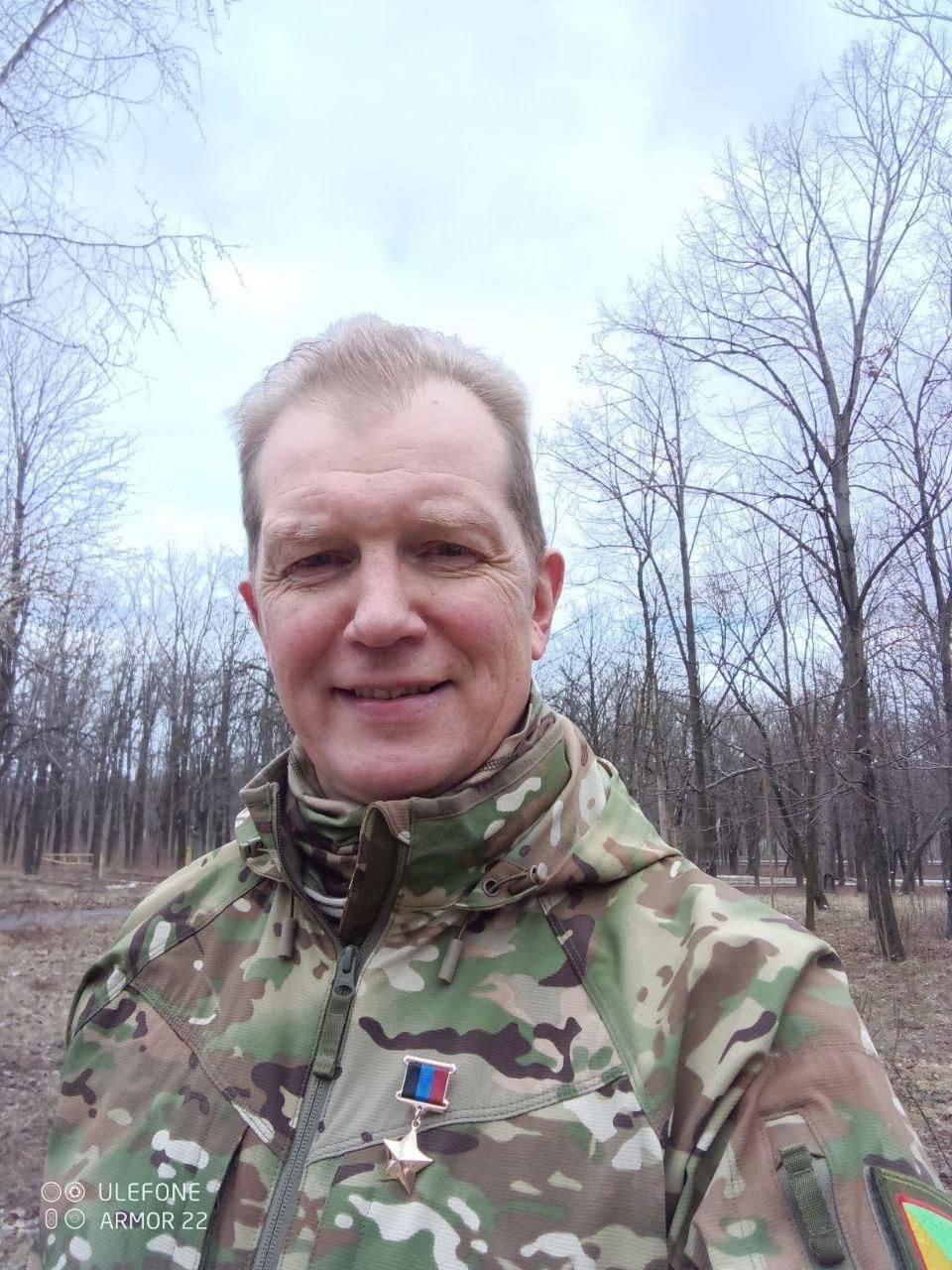 ULEFONE
ARMOR 22