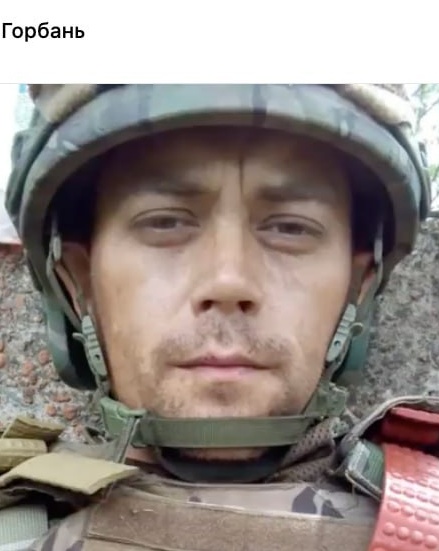 Горбань