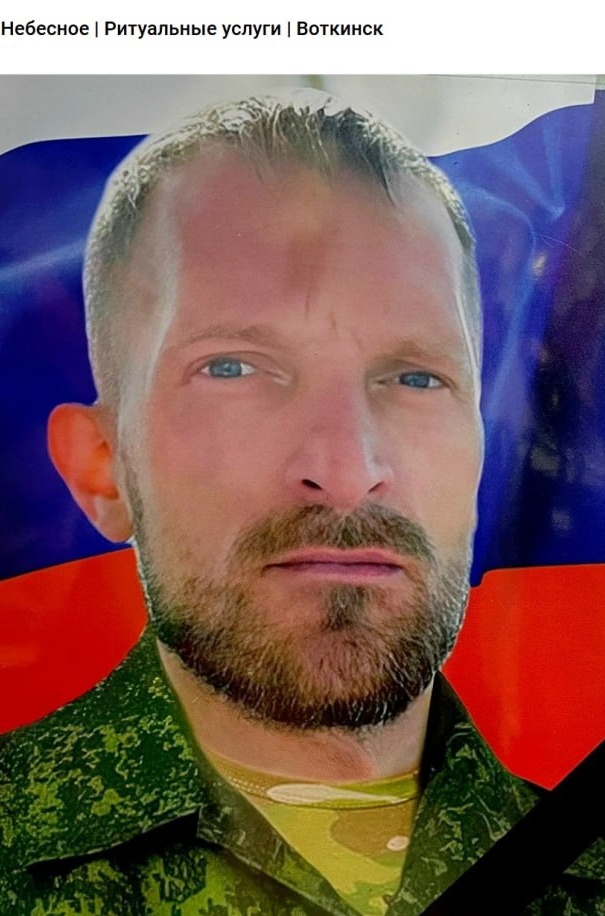 Небесное | Ритуальные услуги | Воткинск