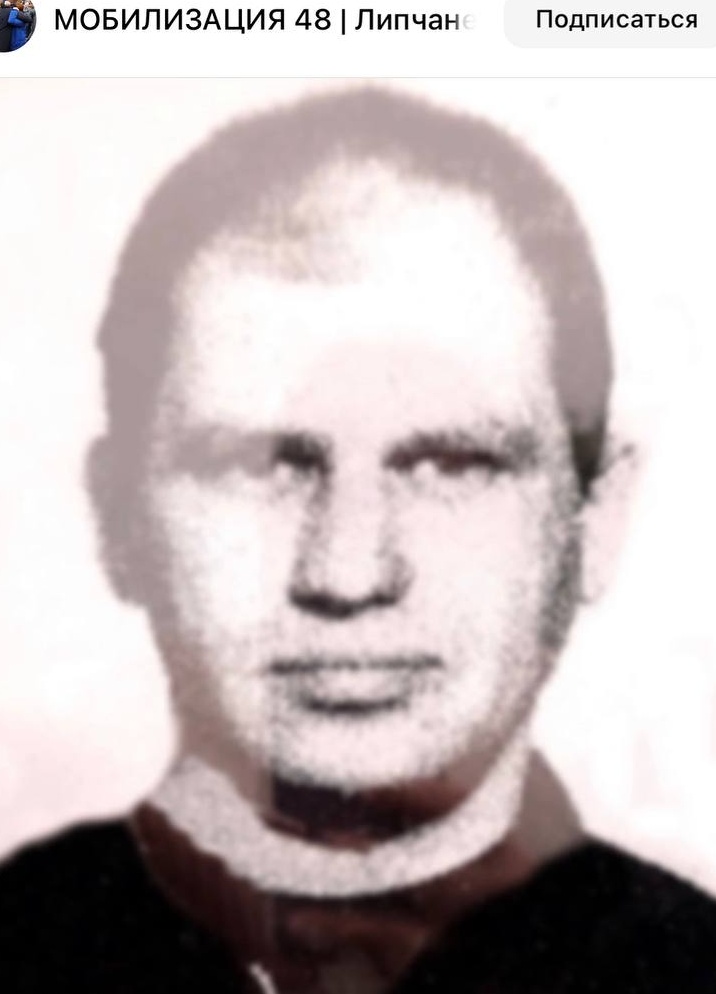 МОБИЛИЗАЦИЯ 48 | Липчане

Подписаться