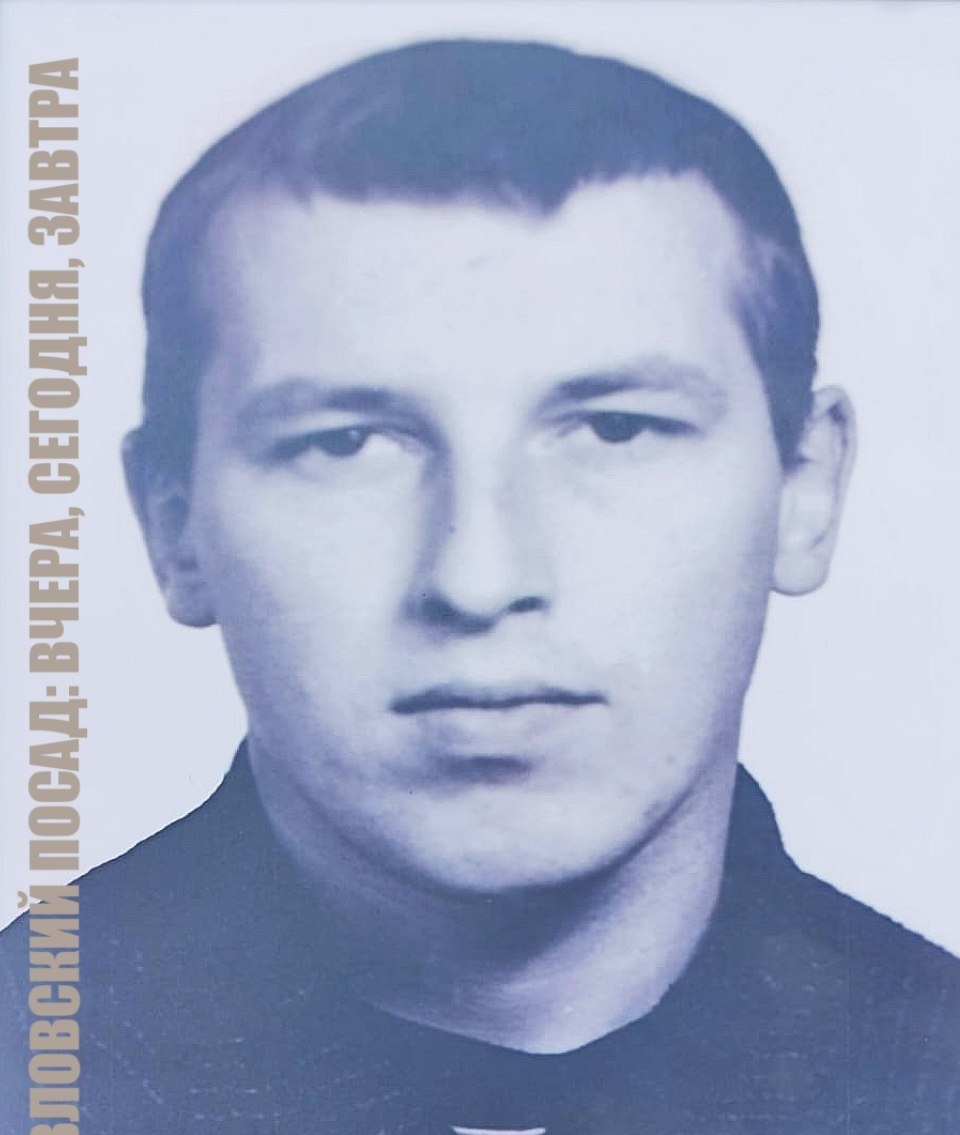 ВЛОВСКИЙ ПОСАД: ВЧЕРА, СЕГОДНЯ, ЗАВТРА