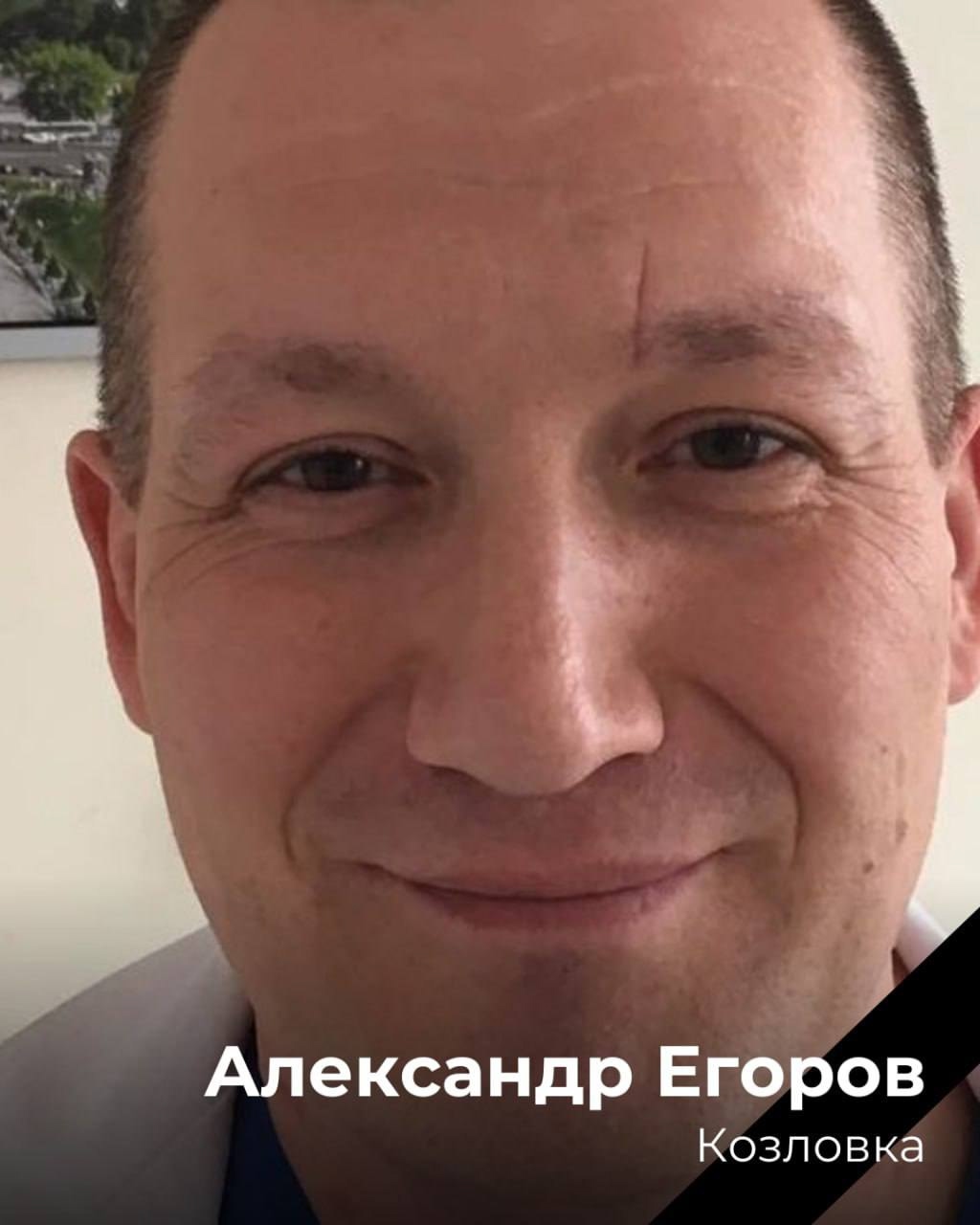 Александр Егоров
Козловка