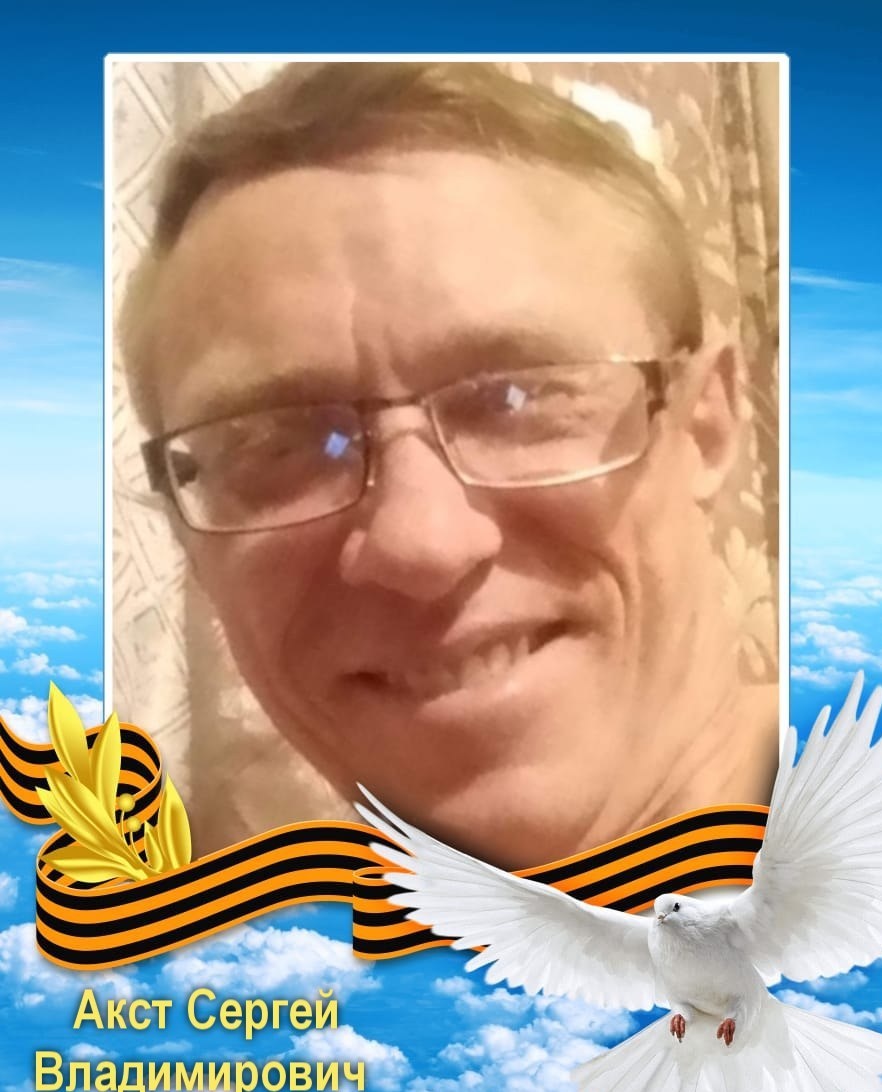 Акст Сергей
Владимирович