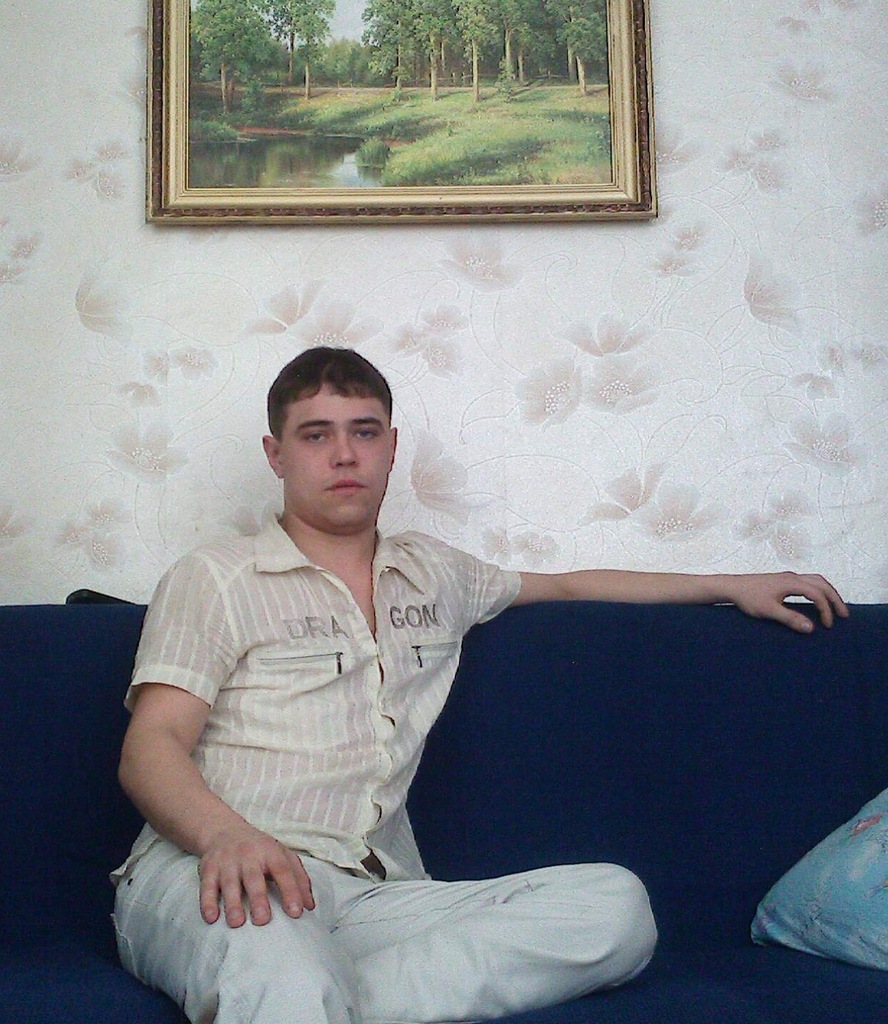 DRA GON