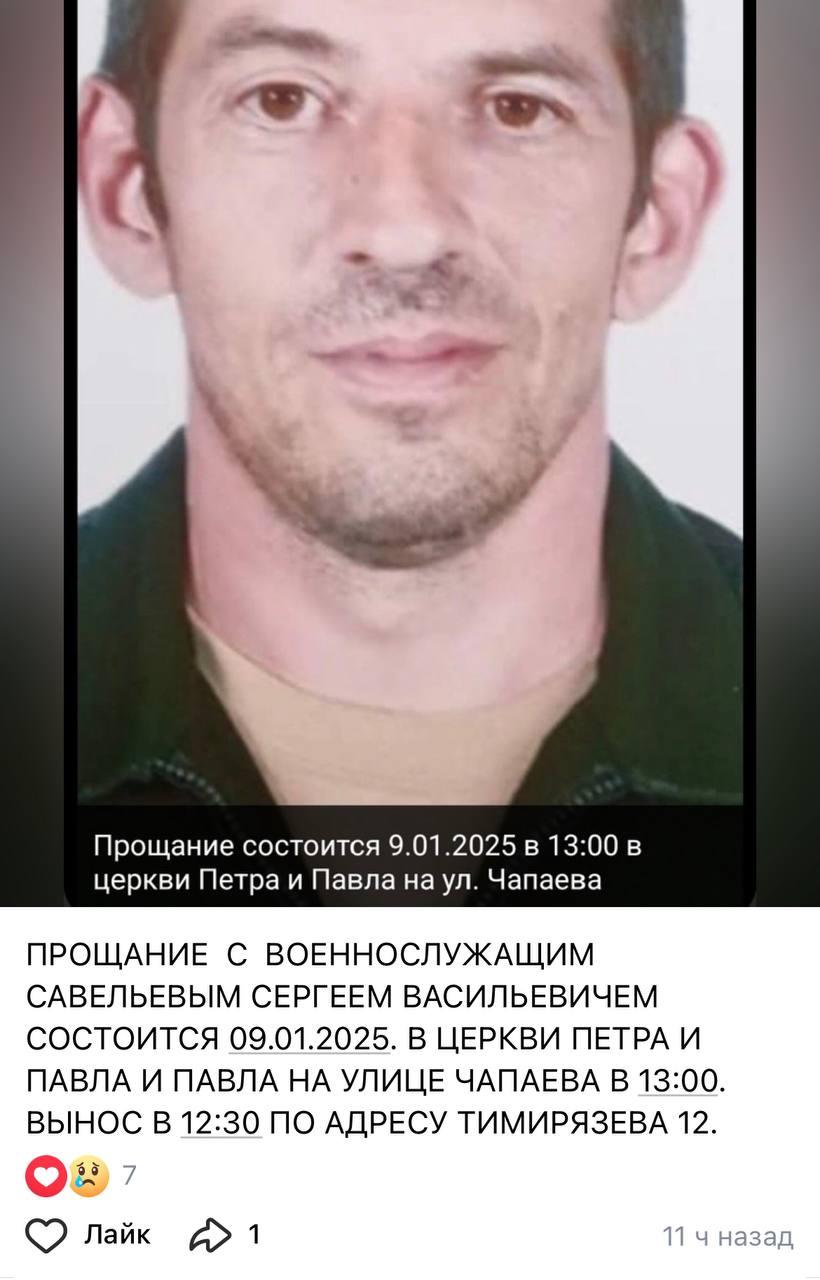 Прощание состоится 9.01.2025 в 13:00 в церкви Петра и Павла на ул. Чапаева

ПРОЩАНИЕ С ВОЕННОСЛУЖАЩИМ САВЕЛЬЕВЫМ СЕРГЕЕМ ВАСИЛЬЕВИЧЕМ СОСТОИТСЯ 09.01.2025. В ЦЕРКВИ ПЕТРА И ПАВЛА И ПАВЛА НА УЛИЦЕ ЧАПАЕВА В 13:00. ВЫНОС В 12:30 ПО АДРЕСУ ТИМИРЯЗЕВА 12.

7

Лайк 1

11 ч назад