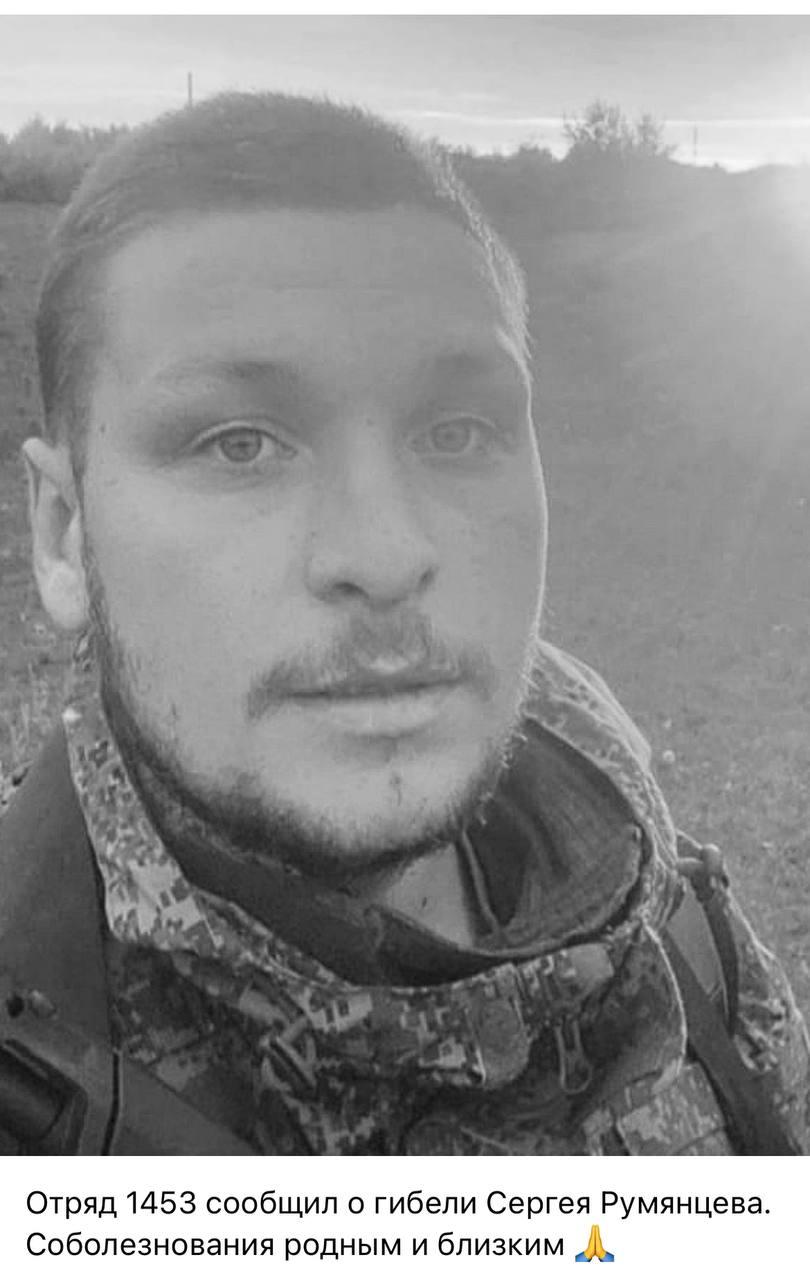 Отряд 1453 сообщил о гибели Сергея Румянцева. Соболезнования родным и близким 🙏