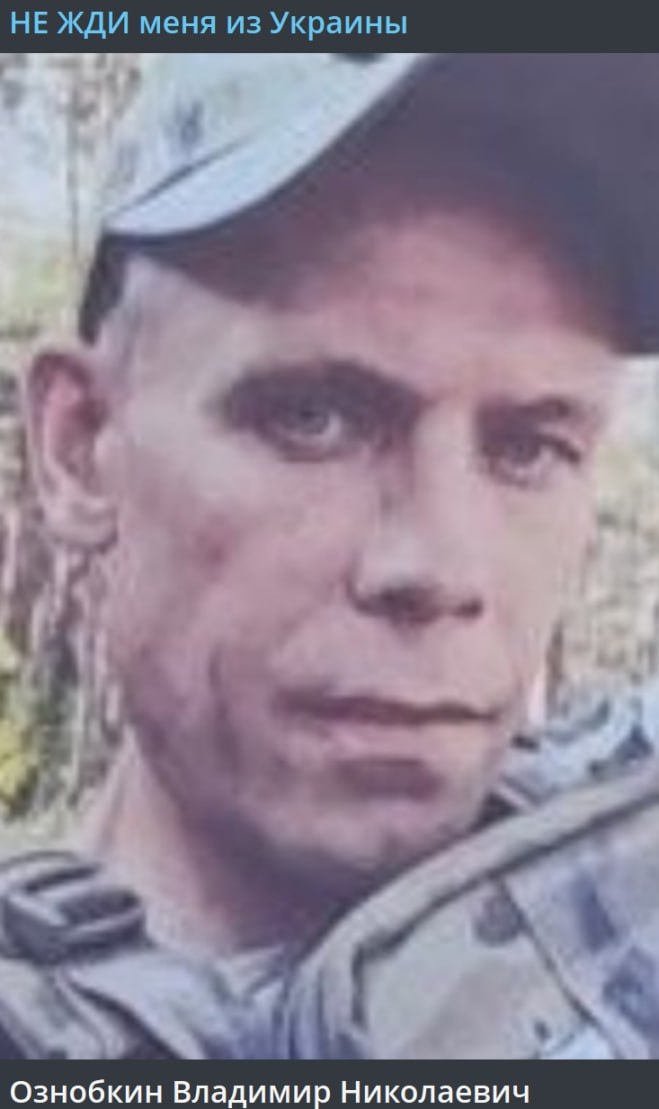 НЕ ЖДИ меня из Украины

Ознобкин Владимир Николаевич