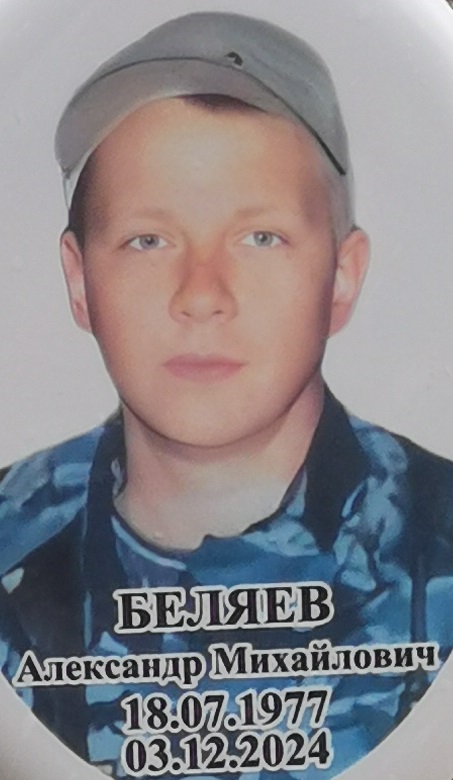 БЕЛЯЕВ
Александр Михайлович
18.07.1977
03.12.2024