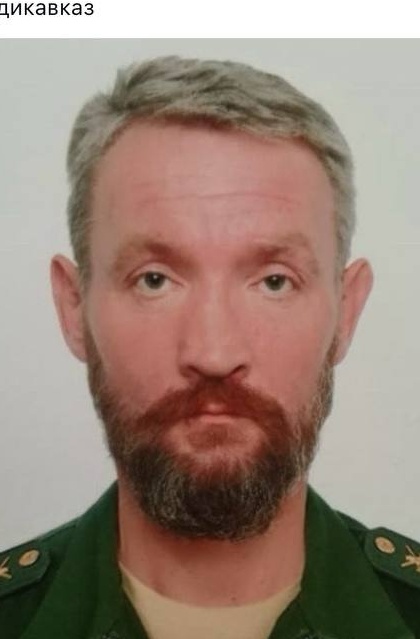 дикавказ